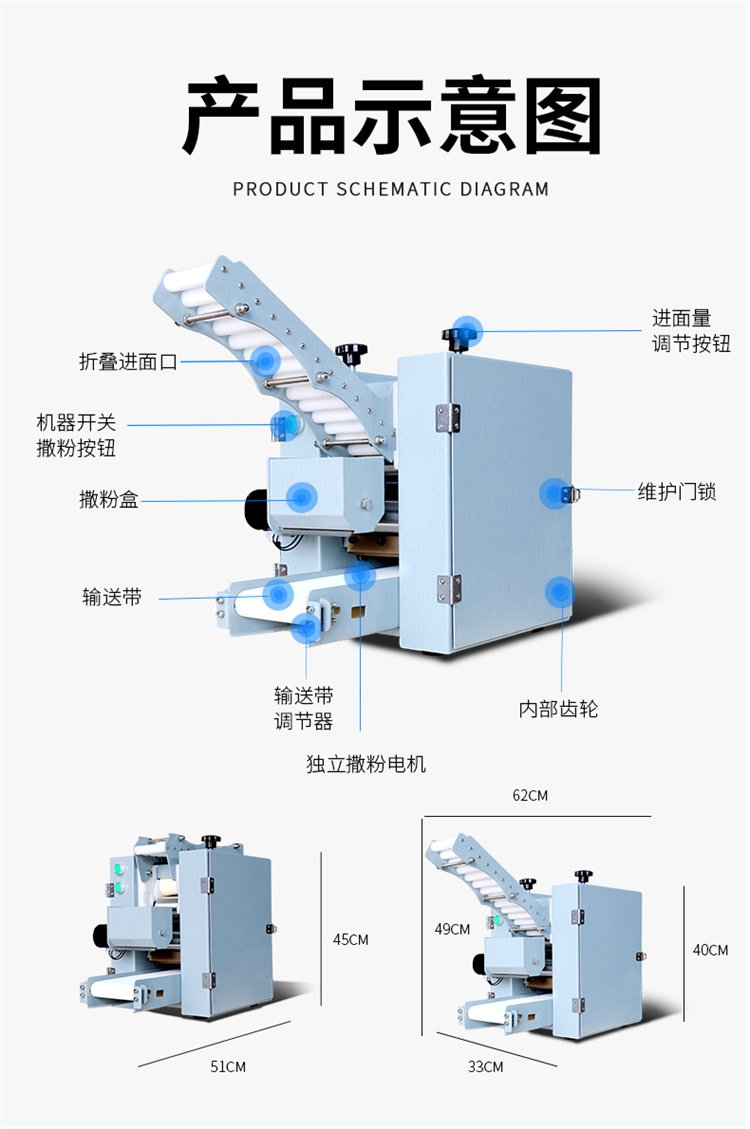 产品示意图

PRODUCT SCHEMATIC DIAGRAM

折叠进面口

机器开关
撒粉按钮

撒粉盒

输送带

输送带
调节器

独立撒粉电机

进面量
调节按钮

维护门锁

内部齿轮

45CM

51CM

62CM

49CM

40CM

33CM